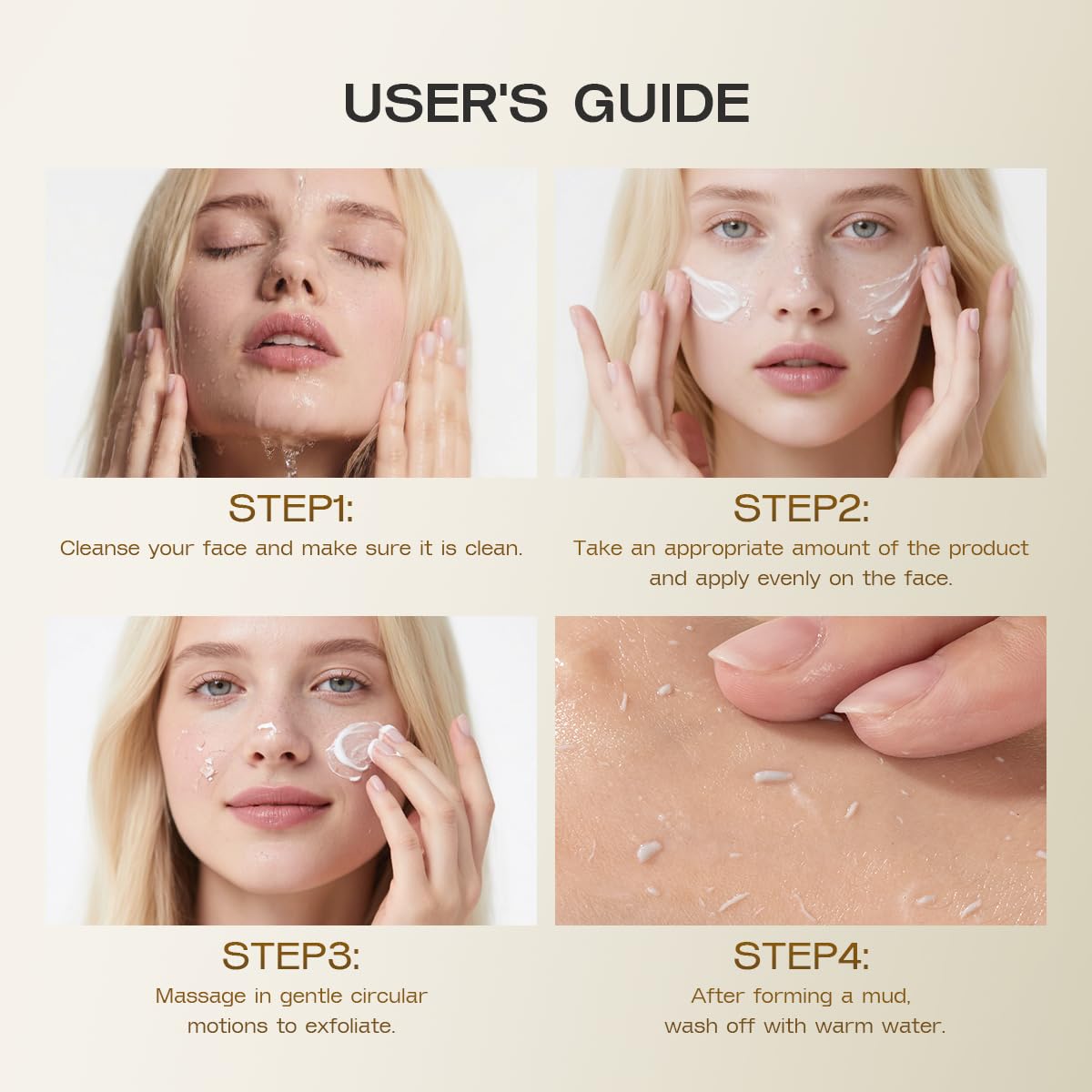 USER'S GUIDE

STEP1:
Cleanse your face and make sure it is clean.

STEP2:
Take an appropriate amount of the product and apply evenly on the face.

STEP3:
Massage in gentle circular motions to exfoliate.

STEP4:
After forming a mud, wash off with warm water.